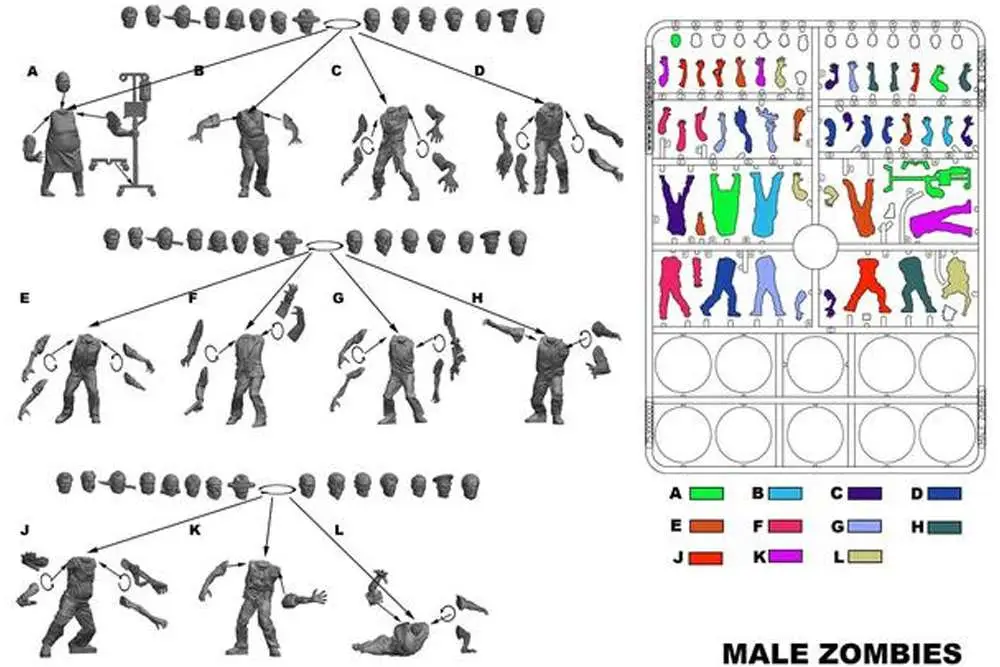 A
B
C
D
E
F
G
H
J
K
L

A
B
C
D
E
F
G
H
J
K
L

MALE ZOMBIES