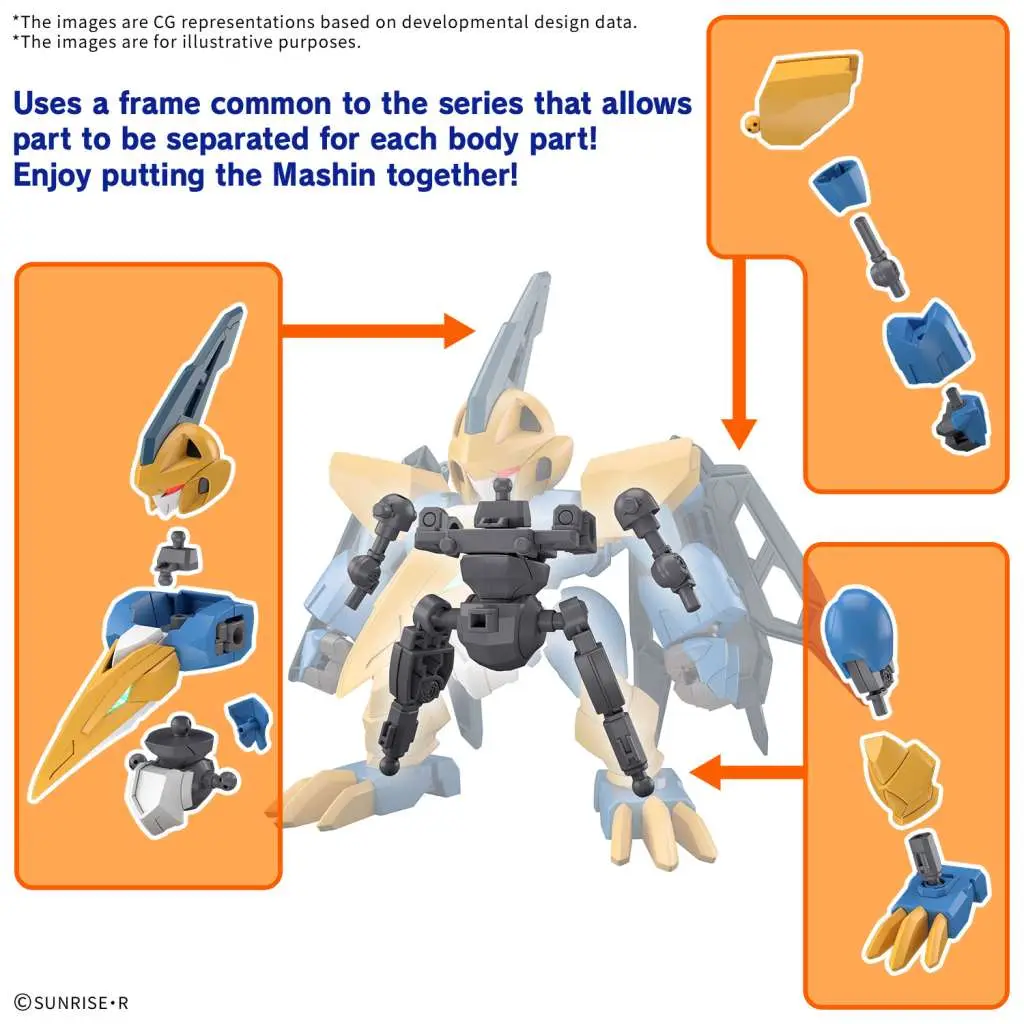 *The images are CG representations based on developmental design data.
*The images are for illustrative purposes.

Uses a frame common to the series that allows part to be separated for each body part! Enjoy putting the Mashin together!

©SUNRISE・R