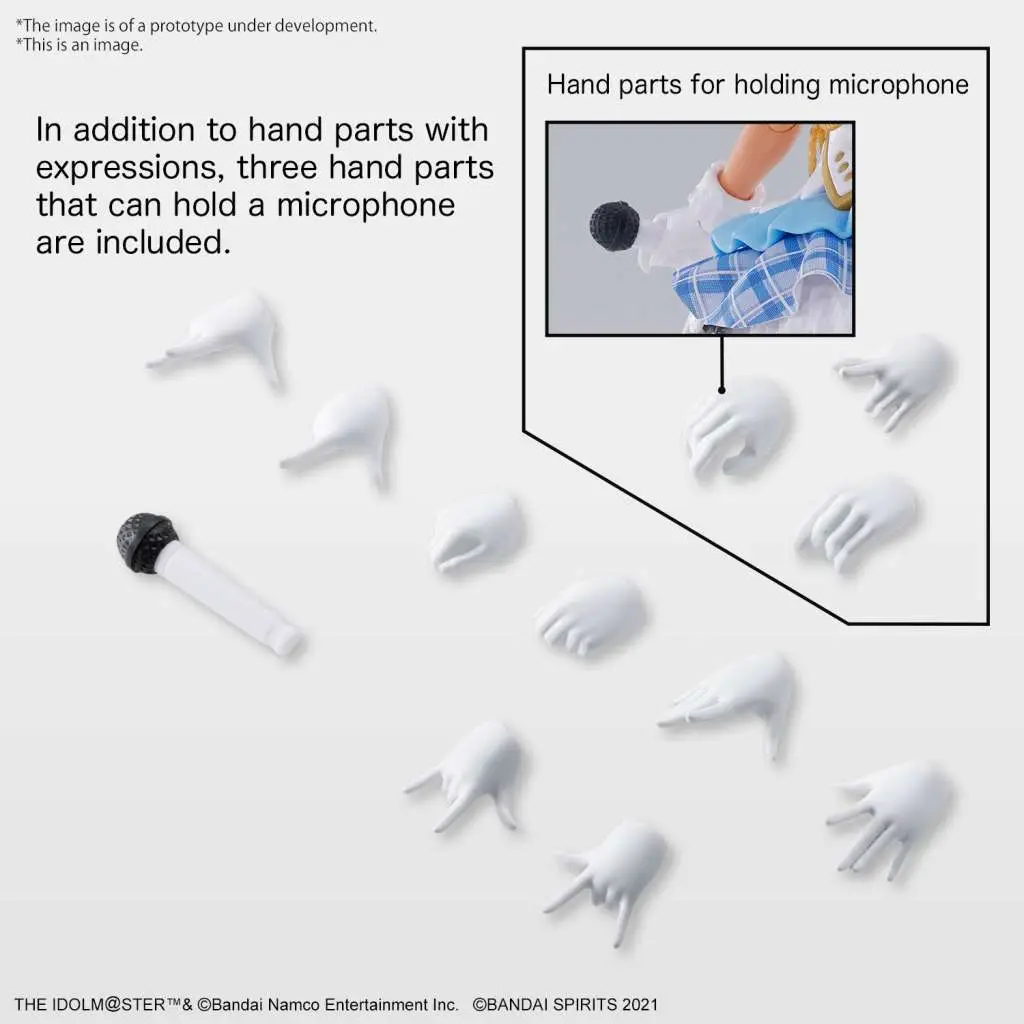 *The image is of a prototype under development.
*This is an image.

In addition to hand parts with expressions, three hand parts that can hold a microphone are included.

Hand parts for holding microphone

THE IDOLM@STER™& ©Bandai Namco Entertainment Inc. ©BANDAI SPIRITS 2021