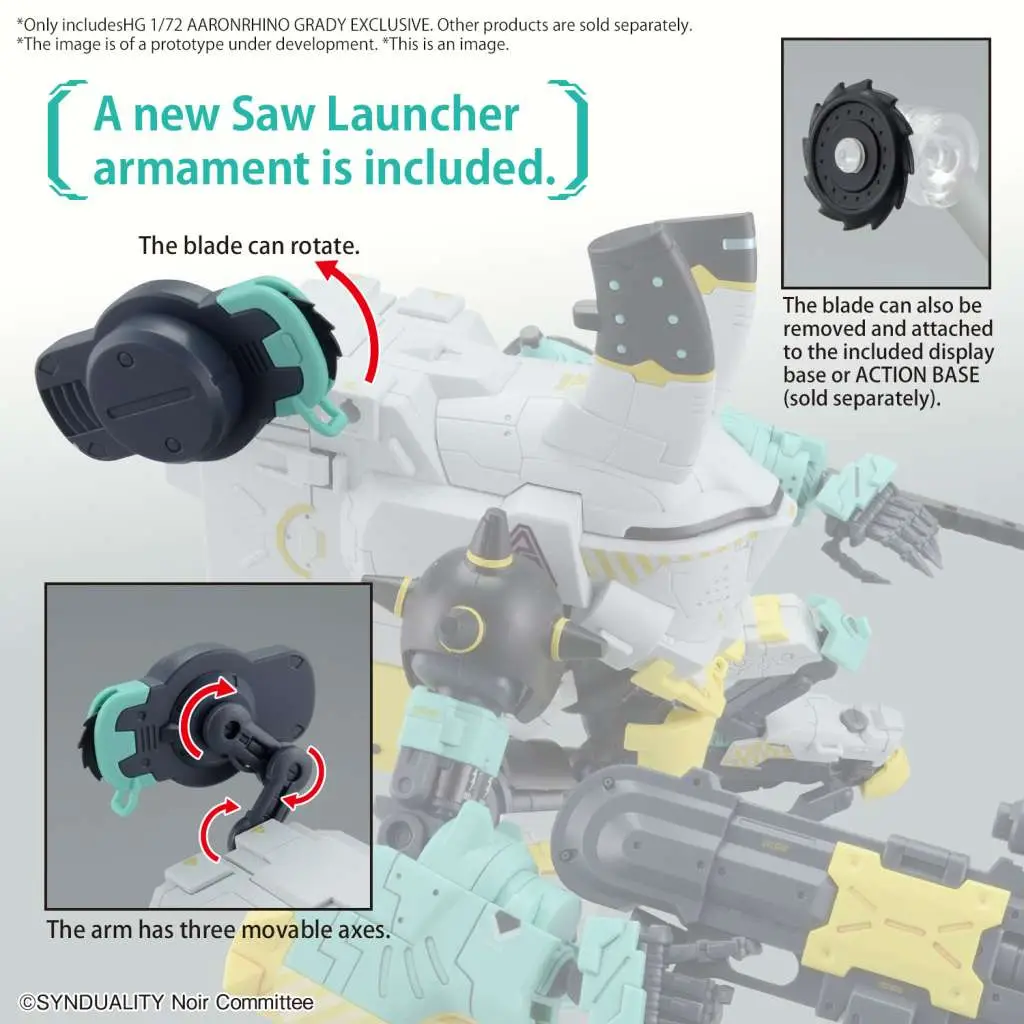 *Only includesHG 1/72 AARONRHINO GRADY EXCLUSIVE. Other products are sold separately.
*The image is of a prototype under development. *This is an image.

A new Saw Launcher armament is included.

The blade can rotate.

The blade can also be removed and attached to the included display base or ACTION BASE (sold separately).

The arm has three movable axes.

©SYNDUALITY Noir Committee