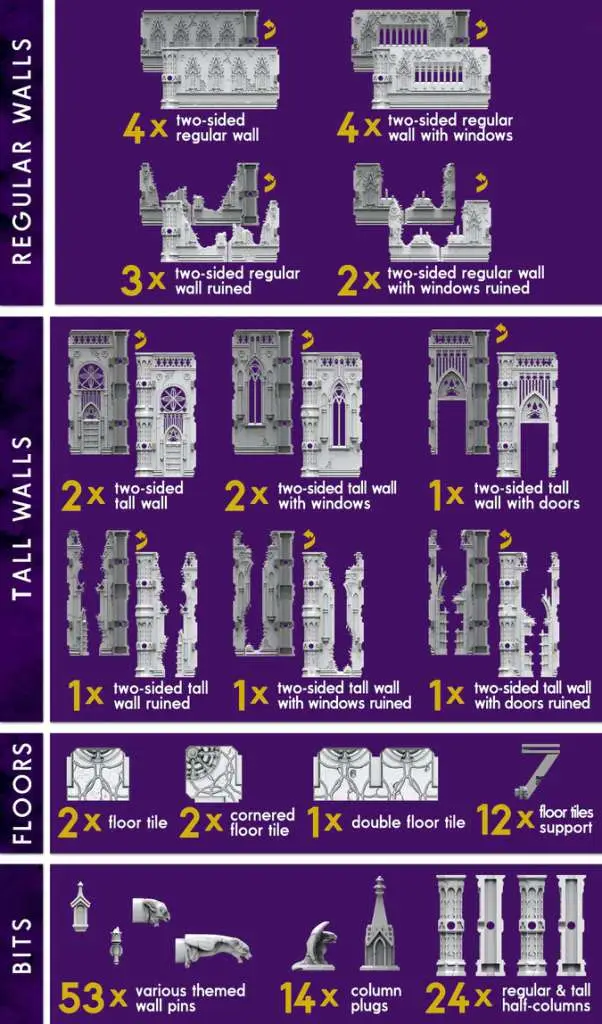 REGULAR WALLS

4x two-sided regular wall

4x two-sided regular wall with windows

3x two-sided regular wall ruined

2x two-sided regular wall with windows ruined

TALL WALLS

2x two-sided tall wall

2x two-sided tall wall with windows

1x two-sided tall wall with doors

1x two-sided tall wall ruined

1x two-sided tall wall with windows ruined

1x two-sided tall wall with doors ruined

FLOORS

2x floor tile

2x cornered floor tile

1x double floor tile

12x floor tiles support

BITS

53x various themed wall pins

14x column plugs

24x regular & tall half-columns